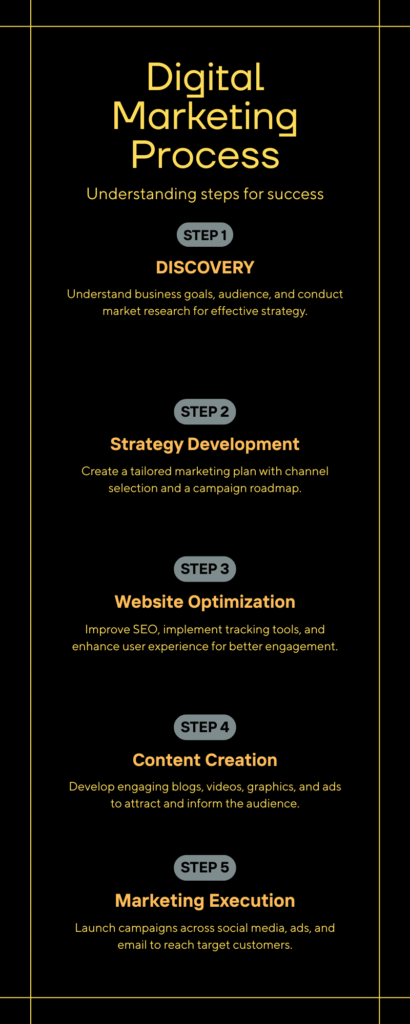 Digital Marketing Process

Understanding steps for success

STEP 1

DISCOVERY

Understand business goals, audience, and conduct market research for effective strategy.

STEP 2

Strategy Development

Create a tailored marketing plan with channel selection and a campaign roadmap.

STEP 3

Website Optimization

Improve SEO, implement tracking tools, and enhance user experience for better engagement.

STEP 4

Content Creation

Develop engaging blogs, videos, graphics, and ads to attract and inform the audience.

STEP 5

Marketing Execution

Launch campaigns across social media, ads, and email to reach target customers.